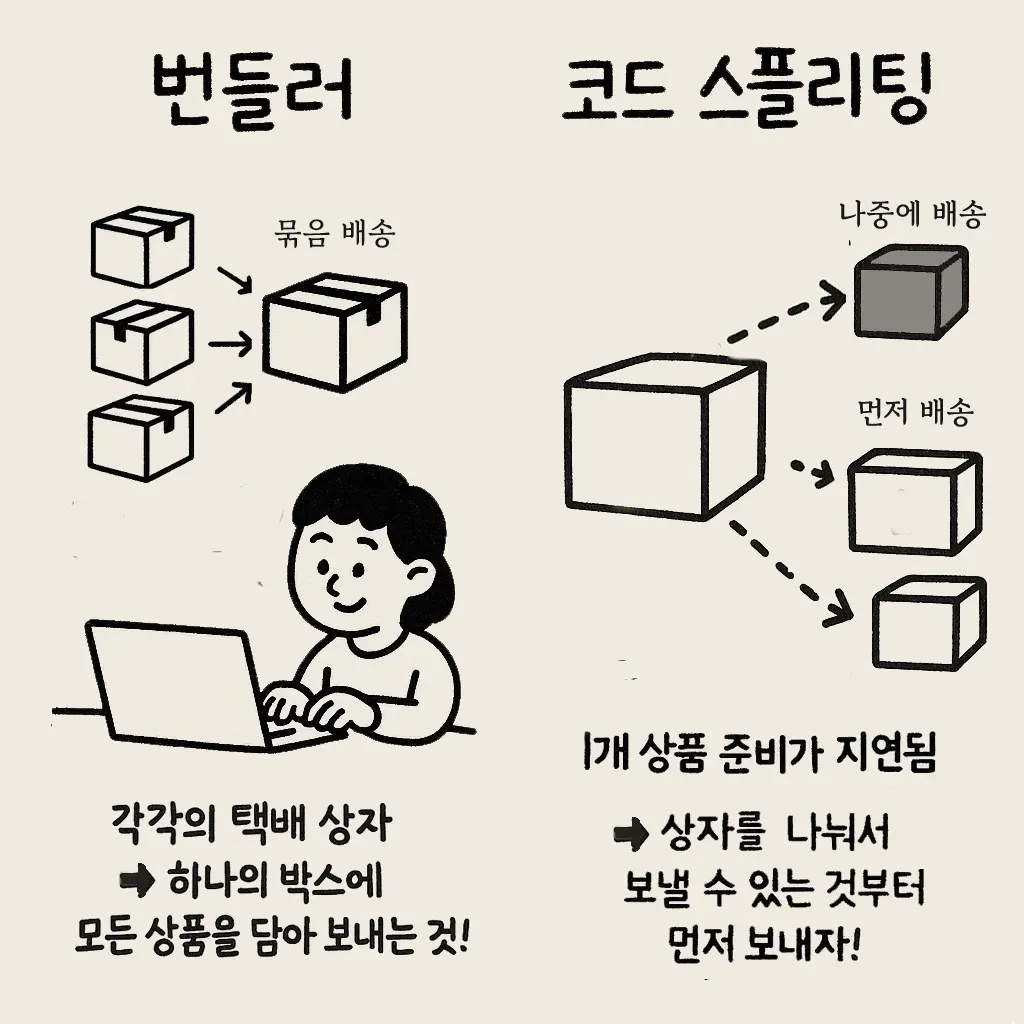 번들러

묶음 배송

각각의 택배 상자
➡ 하나의 박스에
모든 상품을 담아 보내는 것!

코드 스플리팅

나중에 배송

먼저 배송

1개 상품 준비가 지연됨

➡ 상자를 나눠서
보낼 수 있는 것부터
먼저 보내자!